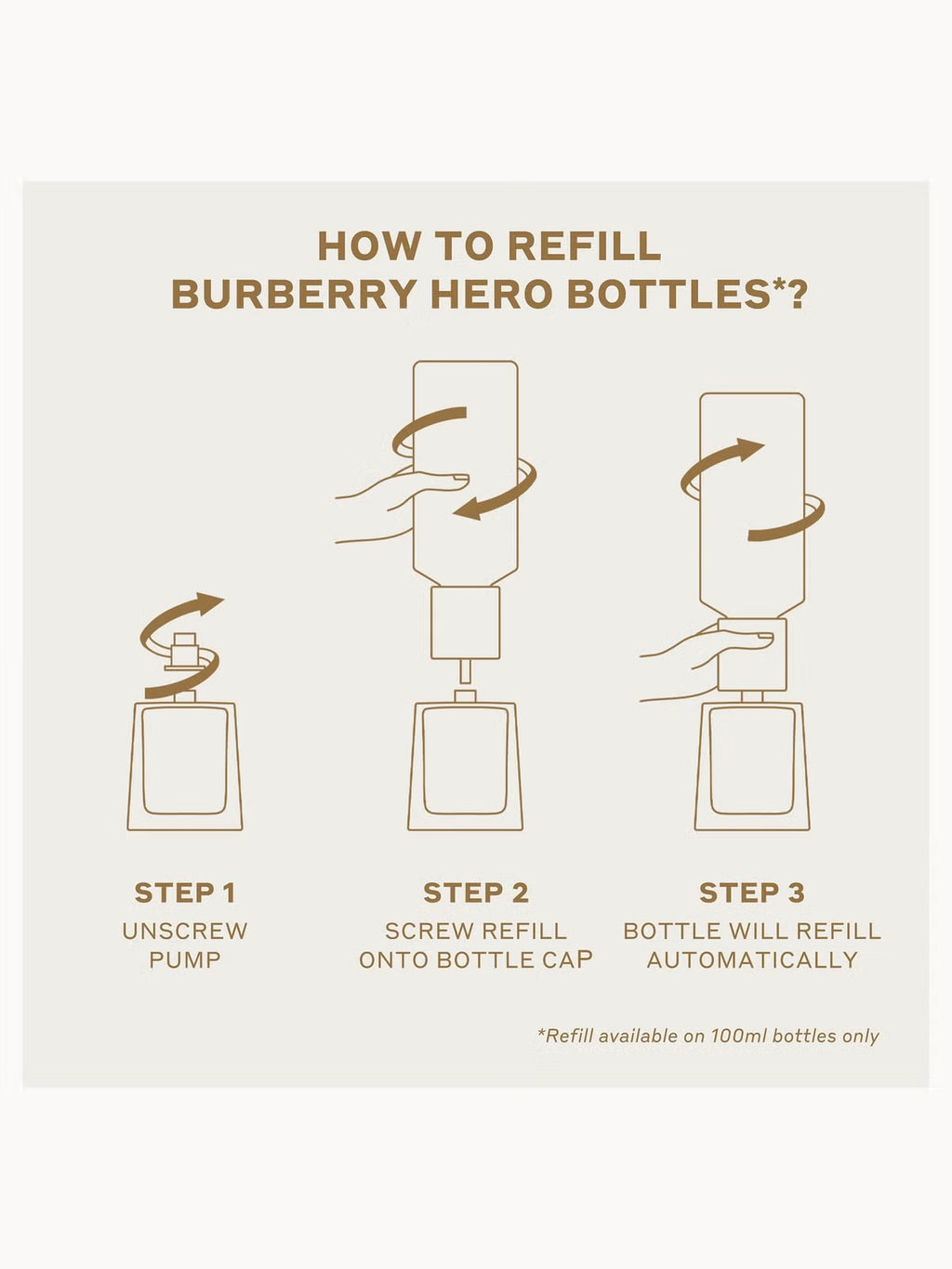 HOW TO REFILL
BURBERRY HERO BOTTLES*?

STEP 1
UNSCREW PUMP

STEP 2
SCREW REFILL ONTO BOTTLE CAP

STEP 3
BOTTLE WILL REFILL AUTOMATICALLY

*Refill available on 100ml bottles only